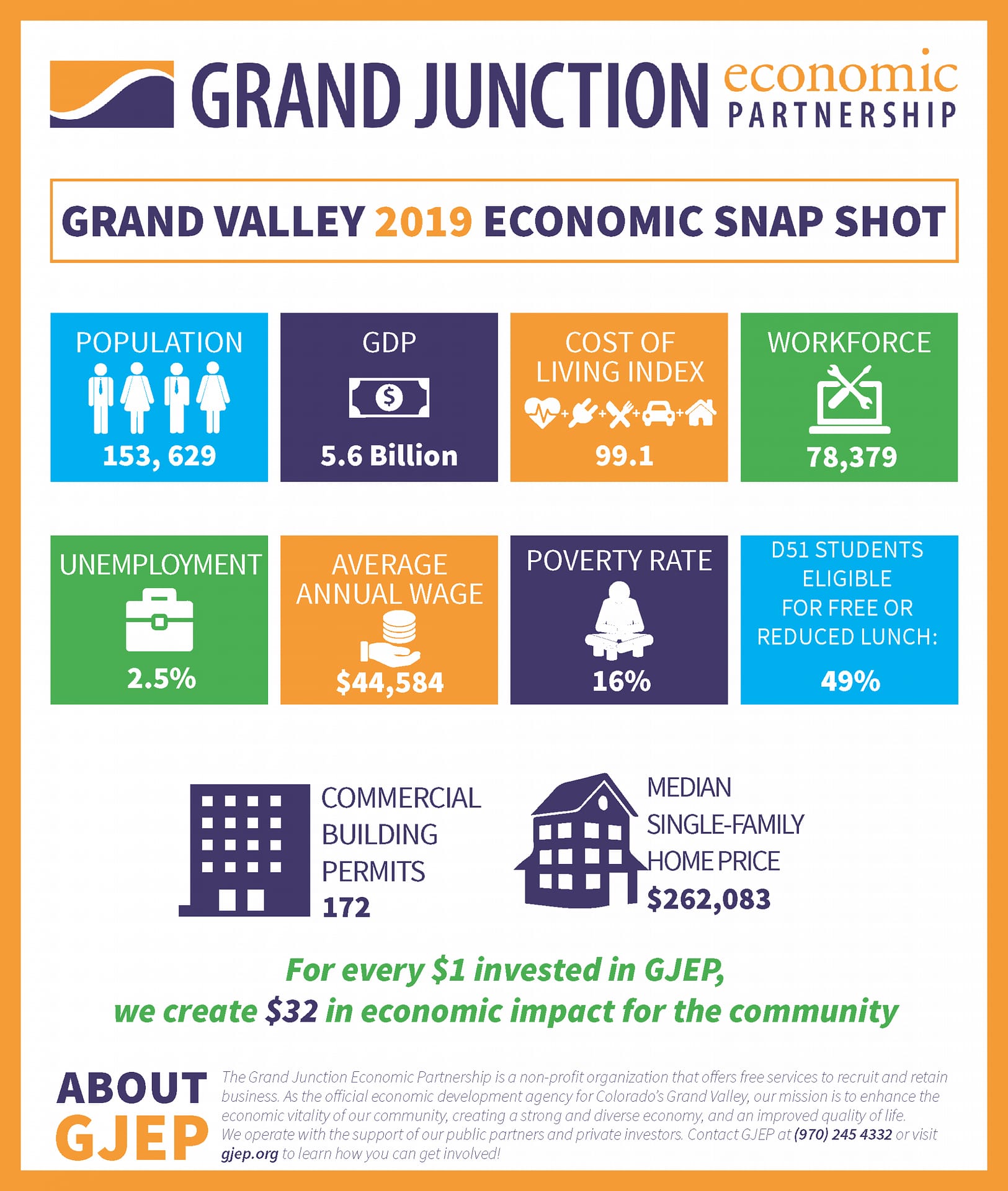 GRAND JUNCTION economic PARTNERSHIP

GRAND VALLEY 2019 ECONOMIC SNAP SHOT

POPULATION
153, 629

GDP
$
5.6 Billion

COST OF LIVING INDEX
99.1

WORKFORCE
78,379

UNEMPLOYMENT
2.5%

AVERAGE ANNUAL WAGE
$44,584

POVERTY RATE
16%

D51 STUDENTS ELIGIBLE FOR FREE OR REDUCED LUNCH:
49%

COMMERCIAL BUILDING PERMITS
172

MEDIAN SINGLE-FAMILY HOME PRICE
$262,083

For every $1 invested in GJEP, we create $32 in economic impact for the community

ABOUT GJEP

The Grand Junction Economic Partnership is a non-profit organization that offers free services to recruit and retain business. As the official economic development agency for Colorado's Grand Valley, our mission is to enhance the economic vitality of our community, creating a strong and diverse economy, and an improved quality of life. We operate with the support of our public partners and private investors. Contact GJEP at (970) 245 4332 or visit gjep.org to learn how you can get involved!